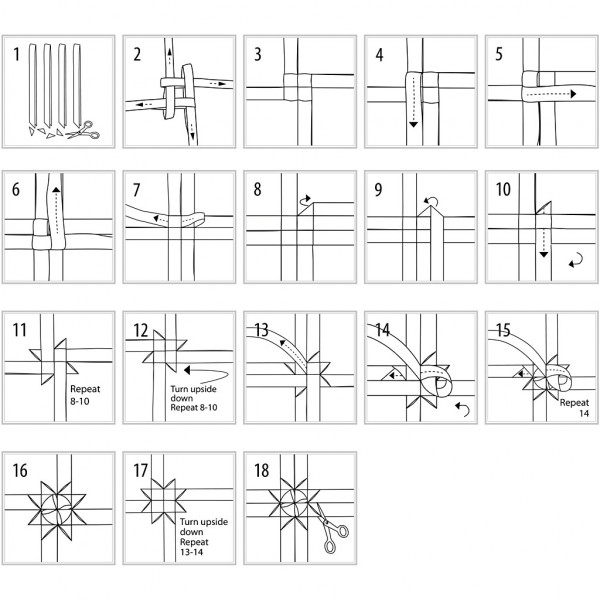 1

2

3

4

5

6

7

8

9

10

11

Repeat 8-10

12

Turn upside down Repeat 8-10

13

14

15

Repeat 14

16

17

Turn upside down Repeat 13-14

18